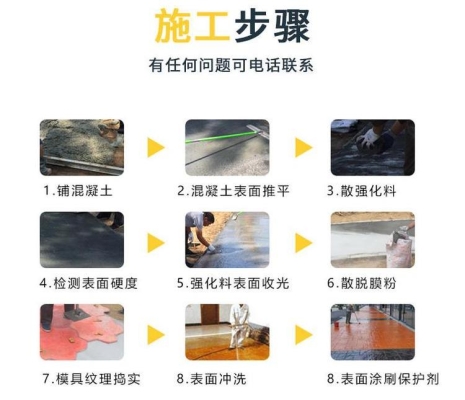 施工步骤

有任何问题可电话联系

1.铺混凝土

2.混凝土表面推平

3.散强化料

4.检测表面硬度

5.强化料表面收光

6.散脱膜粉

7.模具纹理捣实

8.表面冲洗

8.表面涂刷保护剂