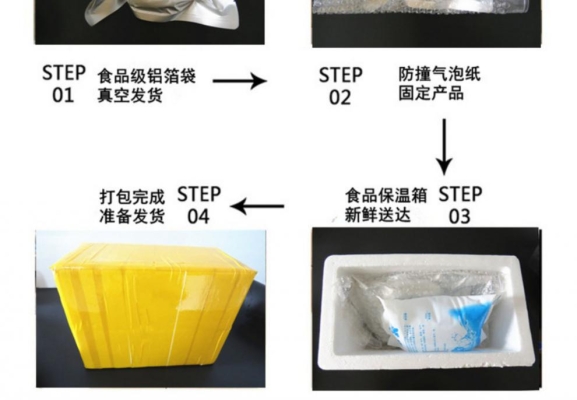 STEP 01 食品级铝箔袋 真空发货

STEP 02 防撞气泡纸 固定产品

打包完成 准备发货 STEP 04

食品保温箱 新鲜送达 STEP 03