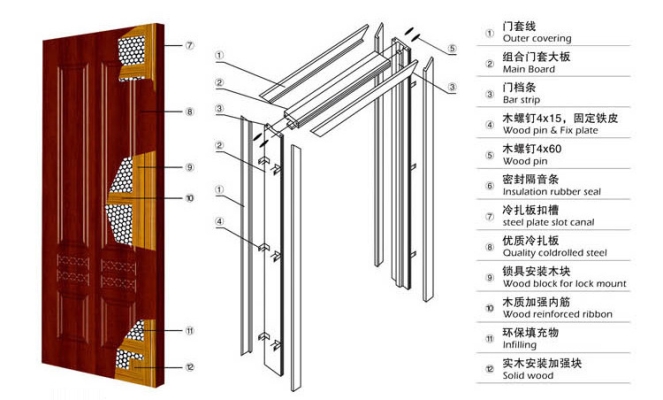 ⑦
⑧
⑨
⑩
⑪
⑫

①
②
③
②
①
④
⑤
③

① 门套线
Outer covering
② 组合门套大板
Main Board
③ 门档条
Bar strip
④ 木螺钉4x15，固定铁皮
Wood pin & Fix plate
⑤ 木螺钉4x60
Wood pin
⑥ 密封隔音条
Insulation rubber seal
⑦ 冷扎板扣槽
steel plate slot canal
⑧ 优质冷扎板
Quality coldrolled steel
⑨ 锁具安装木块
Wood block for lock mount
⑩ 木质加强内筋
Wood reinforced ribbon
⑪ 环保填充物
Infilling
⑫ 实木安装加强块
Solid wood